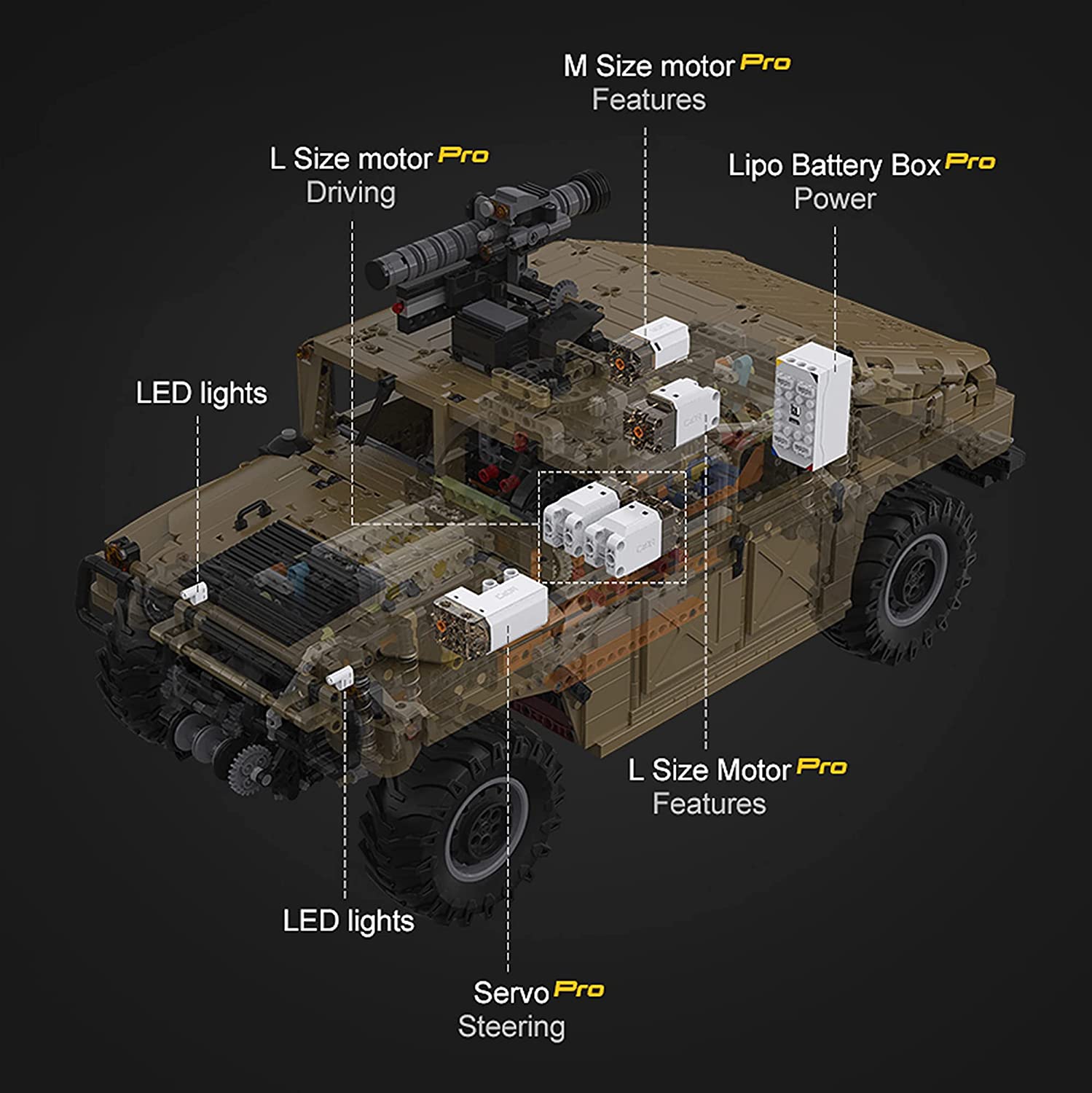 M Size motor Pro
Features

L Size motor Pro
Driving

Lipo Battery Box Pro
Power

LED lights

L Size Motor Pro
Features

LED lights

Servo Pro
Steering