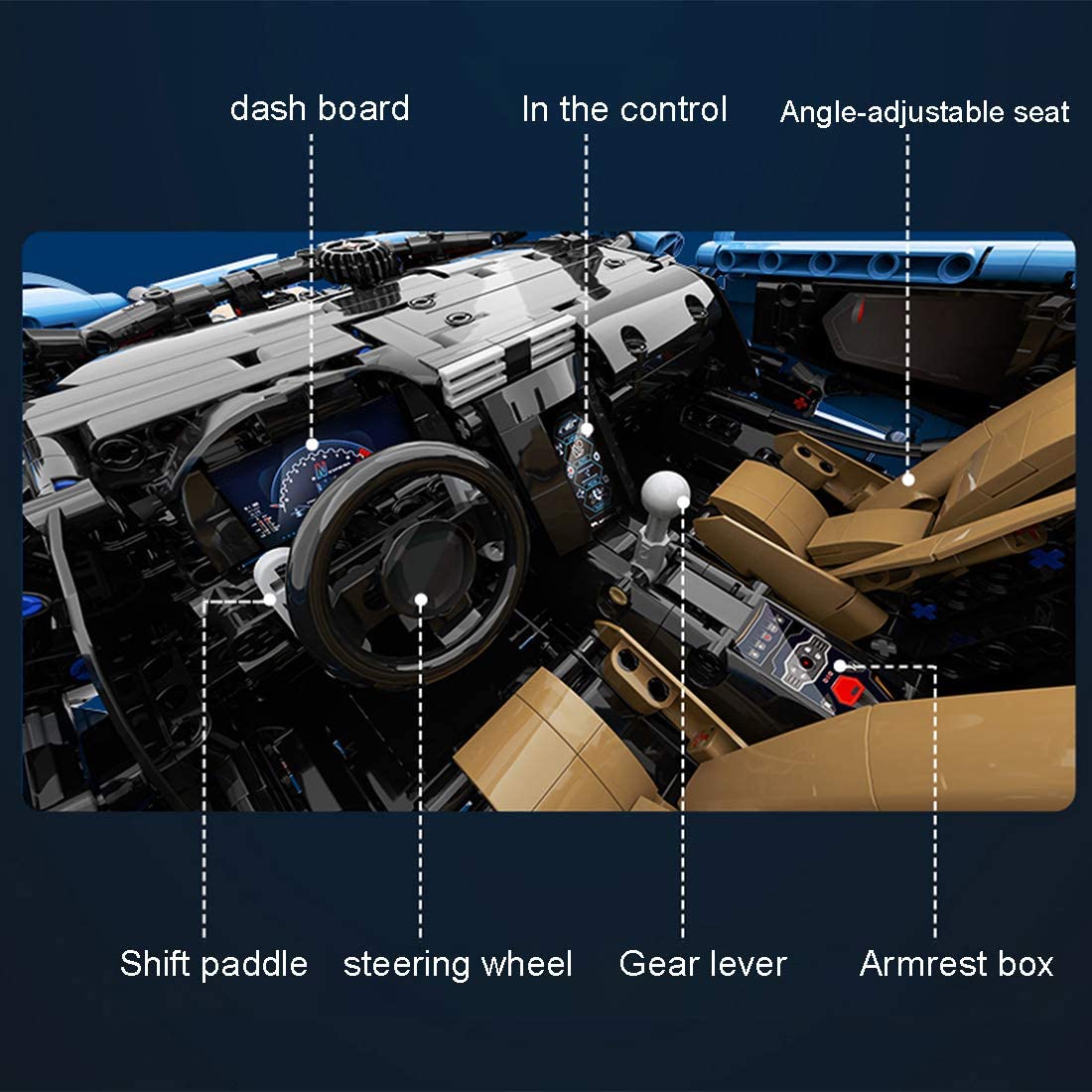 dash board
In the control
Angle-adjustable seat

Shift paddle
steering wheel
Gear lever
Armrest box